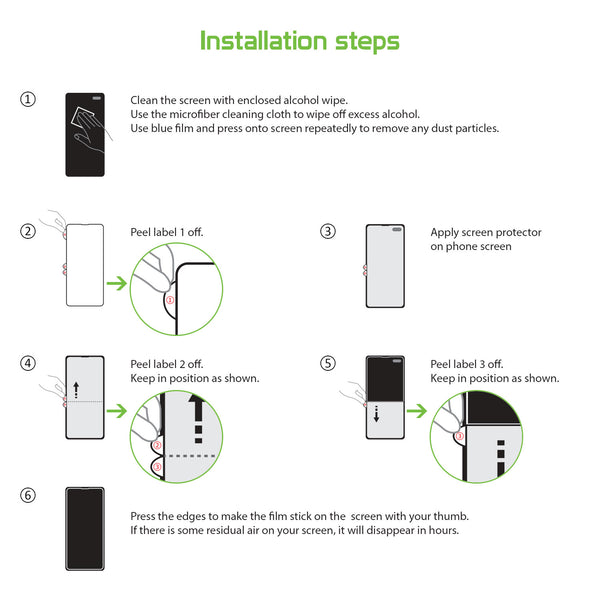 Installation steps

①

Clean the screen with enclosed alcohol wipe.
Use the microfiber cleaning cloth to wipe off excess alcohol.
Use blue film and press onto screen repeatedly to remove any dust particles.

②

Peel label 1 off.

①

③

Apply screen protector on phone screen

④

Peel label 2 off.
Keep in position as shown.

②
③

⑤

Peel label 3 off.
Keep in position as shown.

③

⑥

Press the edges to make the film stick on the screen with your thumb.
If there is some residual air on your screen, it will disappear in hours.