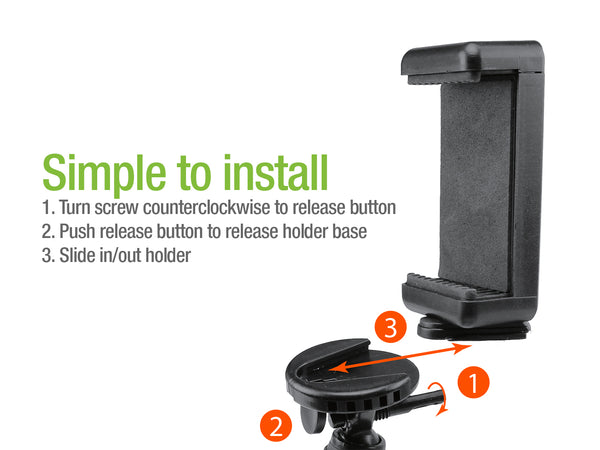 Simple to install
1. Turn screw counterclockwise to release button
2. Push release button to release holder base
3. Slide in/out holder

3

1

2