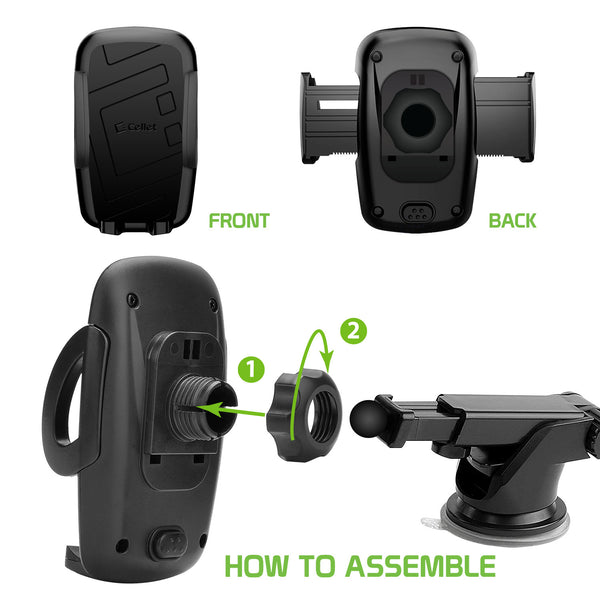 Cellet

FRONT

BACK

1

2

HOW TO ASSEMBLE